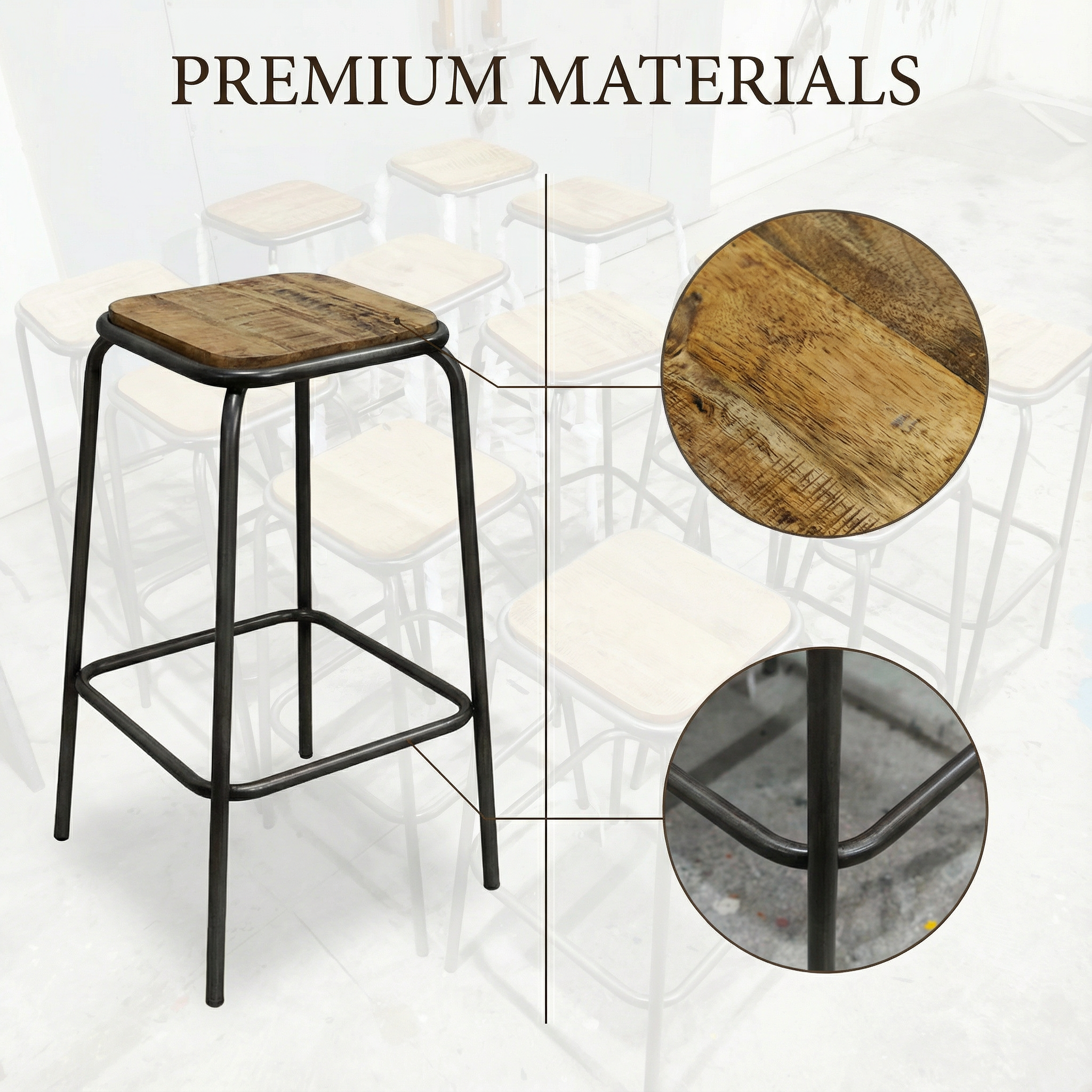 PREMIUM MATERIALS