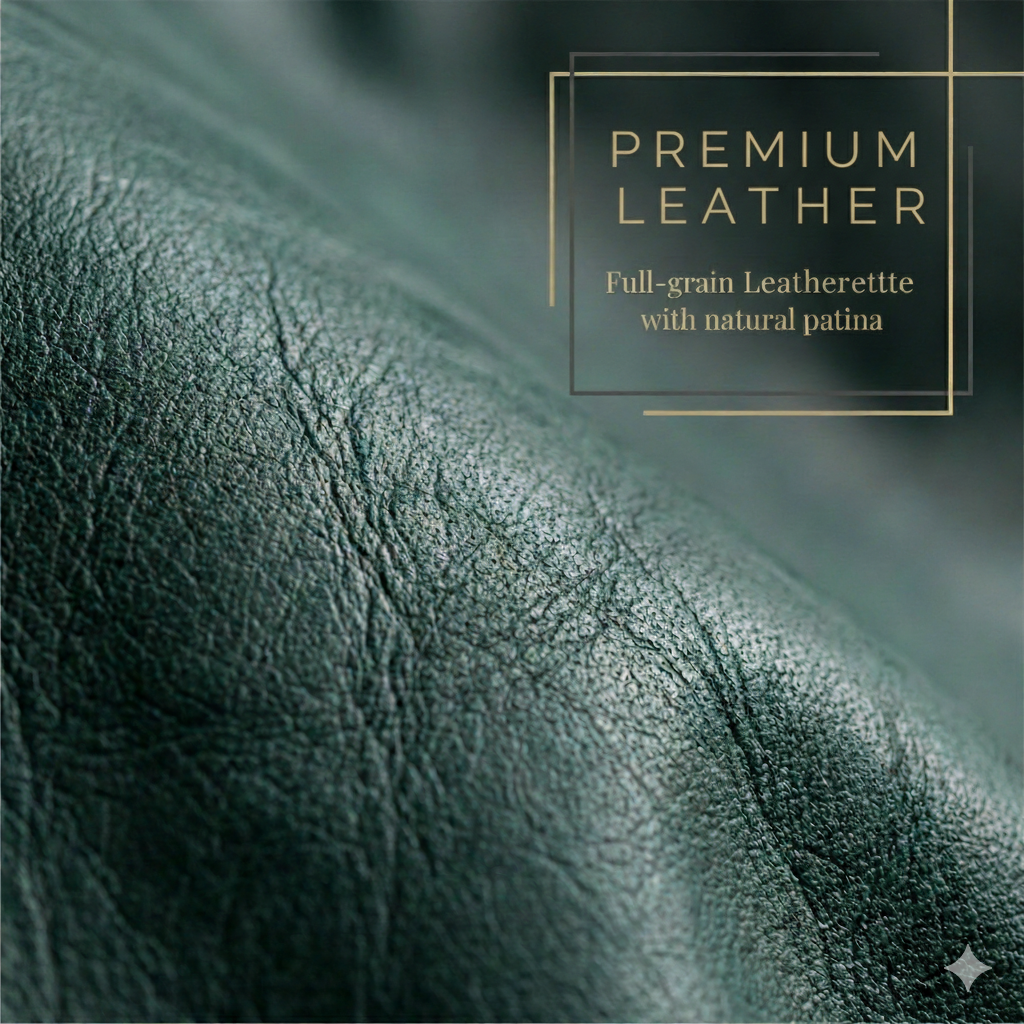 PREMIUM LEATHER

Full-grain Leatherettte with natural patina